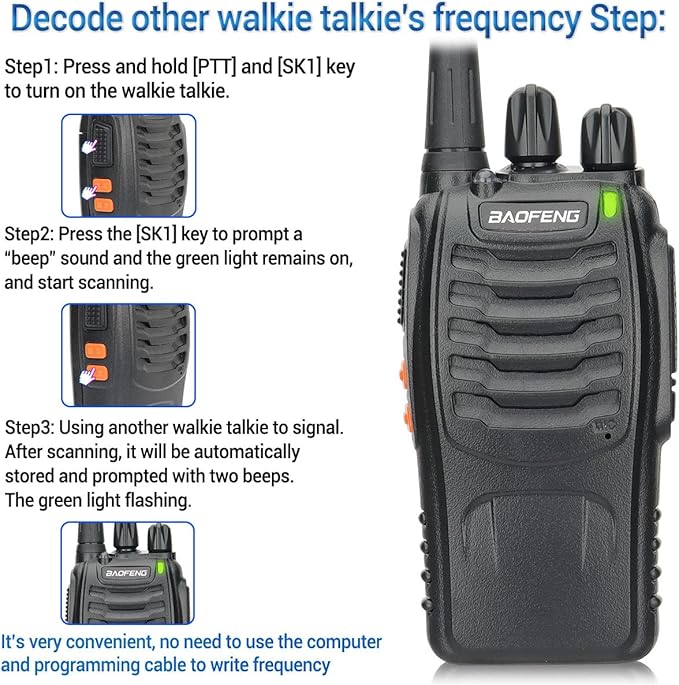 Decode other walkie talkie's frequency Step:

Step1: Press and hold [PTT] and [SK1] key to turn on the walkie talkie.

Step2: Press the [SK1] key to prompt a "beep" sound and the green light remains on, and start scanning.

Step3: Using another walkie talkie to signal. After scanning, it will be automatically stored and prompted with two beeps. The green light flashing.

BAOFENG

It's very convenient, no need to use the computer and programming cable to write frequency

BAOFENG

MIC