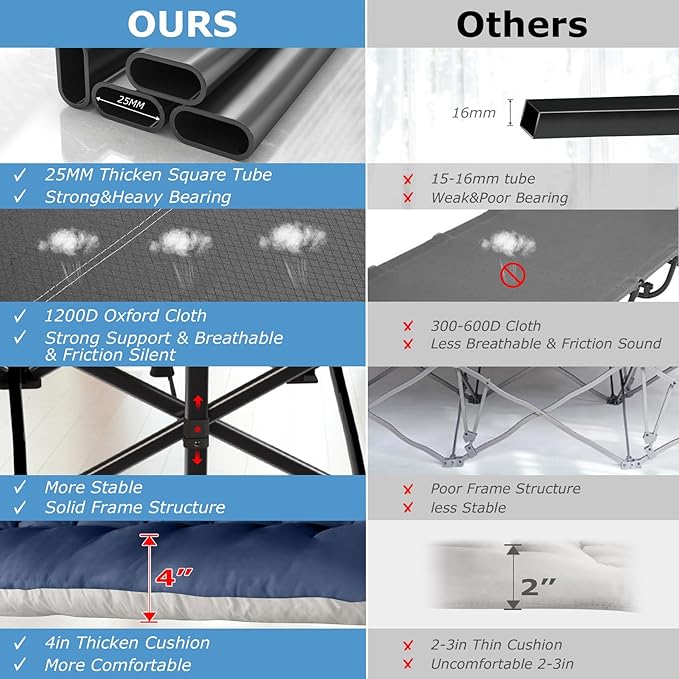 OURS

25MM

✓ 25MM Thicken Square Tube
✓ Strong&Heavy Bearing

✓ 1200D Oxford Cloth
✓ Strong Support & Breathable & Friction Silent

✓ More Stable
✓ Solid Frame Structure

4"

✓ 4in Thicken Cushion
✓ More Comfortable

Others

16mm

x 15-16mm tube
x Weak&Poor Bearing

x 300-600D Cloth
x Less Breathable & Friction Sound

x Poor Frame Structure
x less Stable

2"

x 2-3in Thin Cushion
x Uncomfortable 2-3in