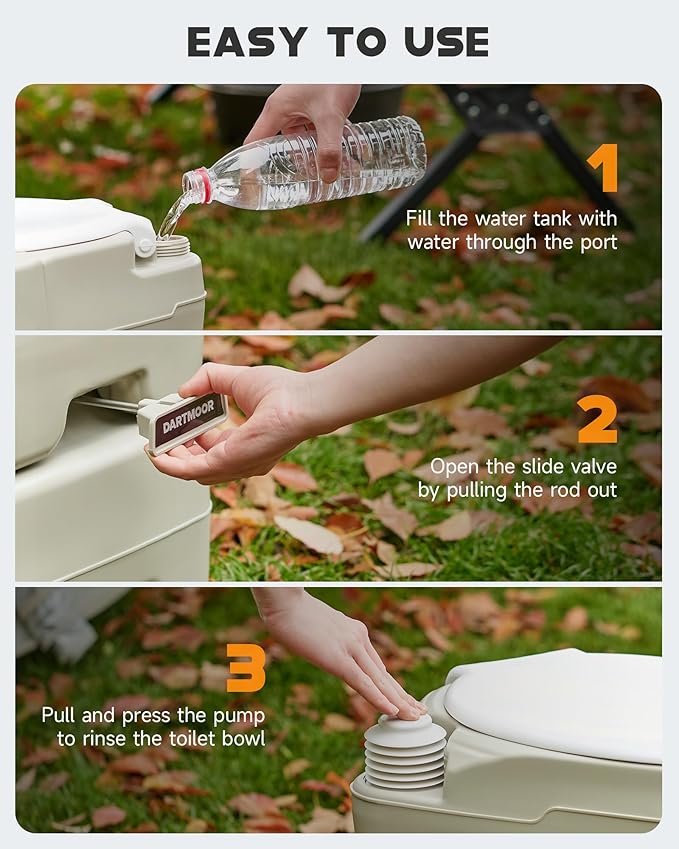 EASY TO USE

1
Fill the water tank with water through the port

DARTMOOR

2
Open the slide valve by pulling the rod out

3
Pull and press the pump to rinse the toilet bowl