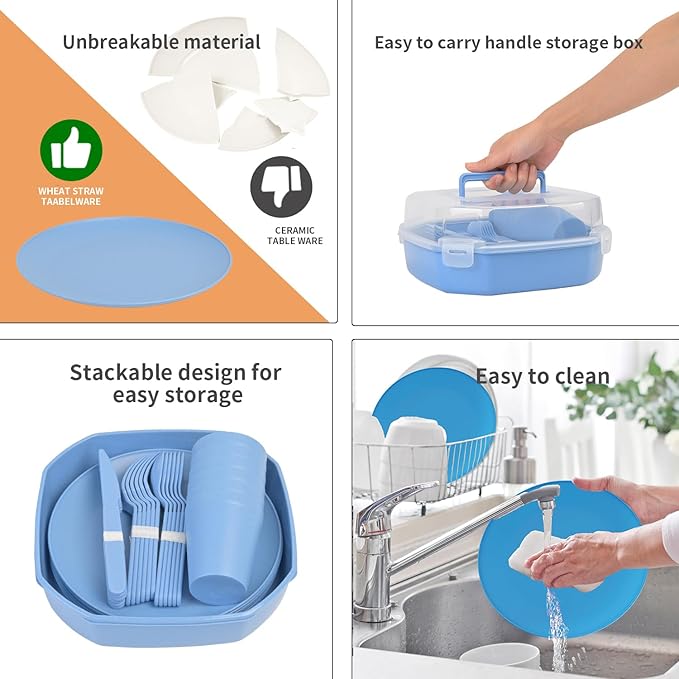 Unbreakable material

WHEAT STRAW TAABELWARE

CERAMIC TABLE WARE

Easy to carry handle storage box

Stackable design for easy storage

Easy to clean