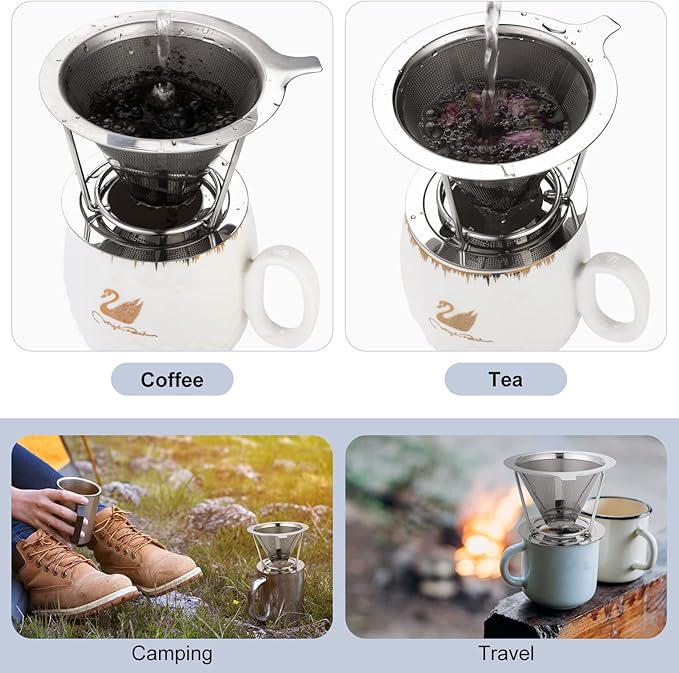 Coffee

Tea

Camping

Travel