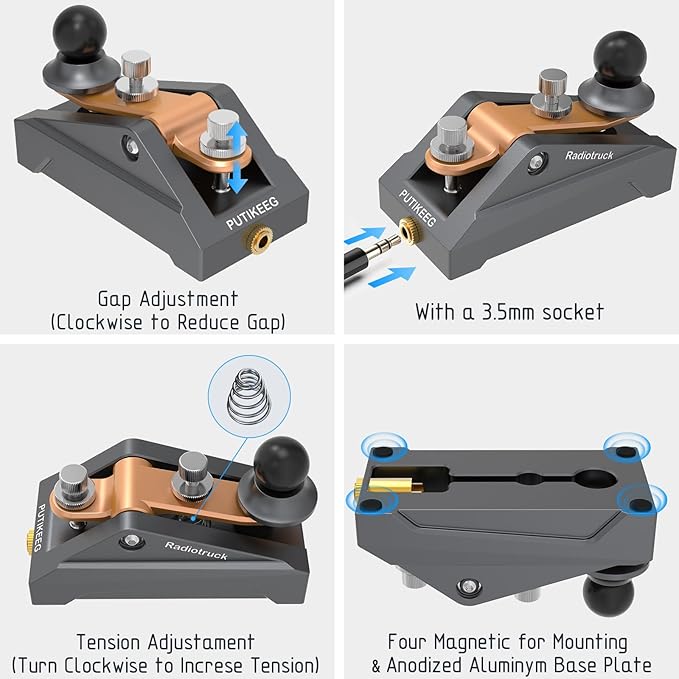 PUTIKEEG

Gap Adjustment
(Clockwise to Reduce Gap)

Radiotruck
PUTIKEEG

With a 3.5mm socket

PUTIKEEG
Radiotruck

Tension Adjustament
(Turn Clockwise to Increse Tension)

Four Magnetic for Mounting
& Anodized Aluminym Base Plate