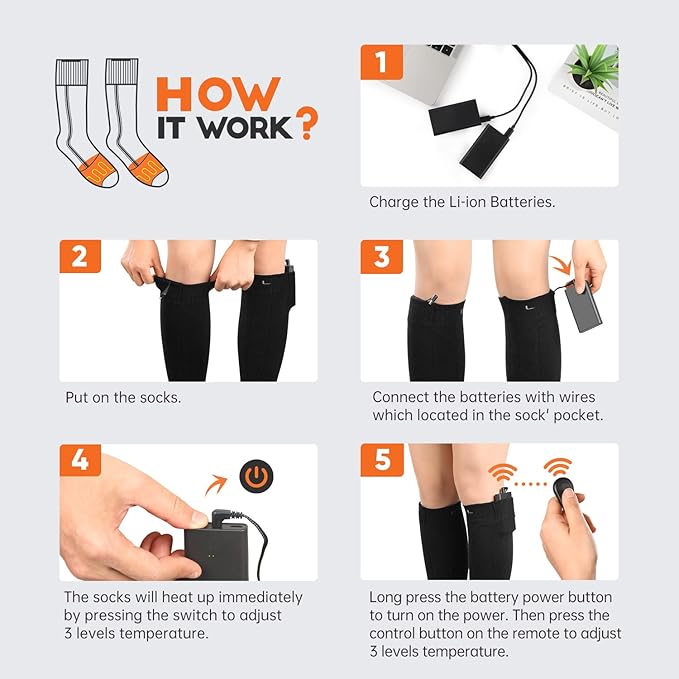 HOW IT WORK?

1

Charge the Li-ion Batteries.

2

Put on the socks.

3

Connect the batteries with wires which located in the sock' pocket.

4

The socks will heat up immediately by pressing the switch to adjust 3 levels temperature.

5

Long press the battery power button to turn on the power. Then press the control button on the remote to adjust 3 levels temperature.