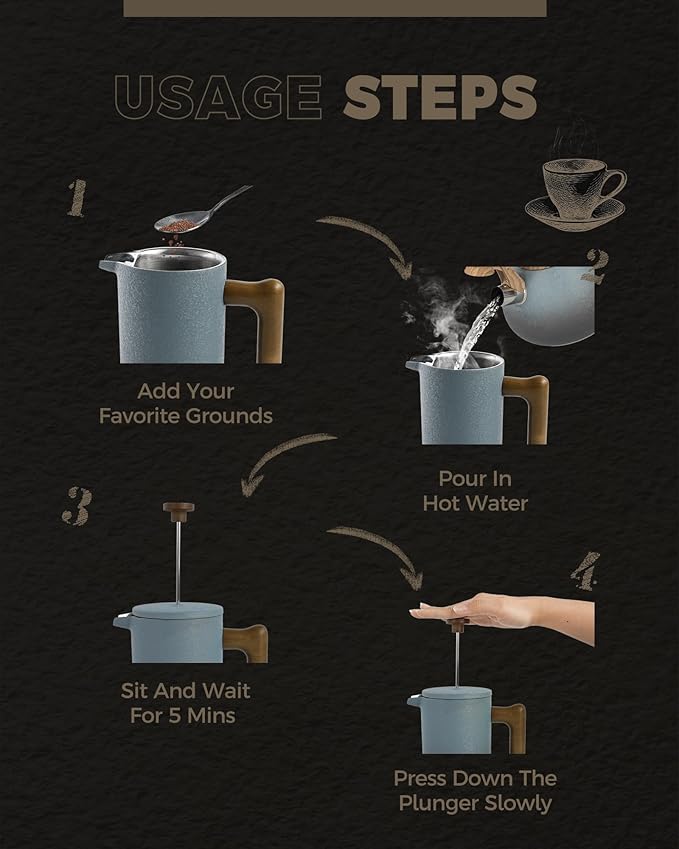 USAGE STEPS

1

Add Your Favorite Grounds

2

Pour In Hot Water

3

Sit And Wait For 5 Mins

4

Press Down The Plunger Slowly