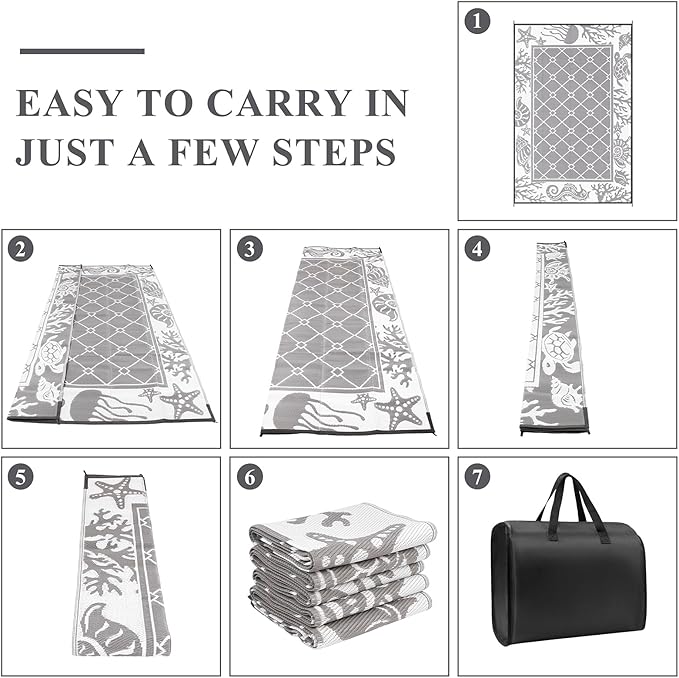 EASY TO CARRY IN JUST A FEW STEPS

1

2

3

4

5

6

7