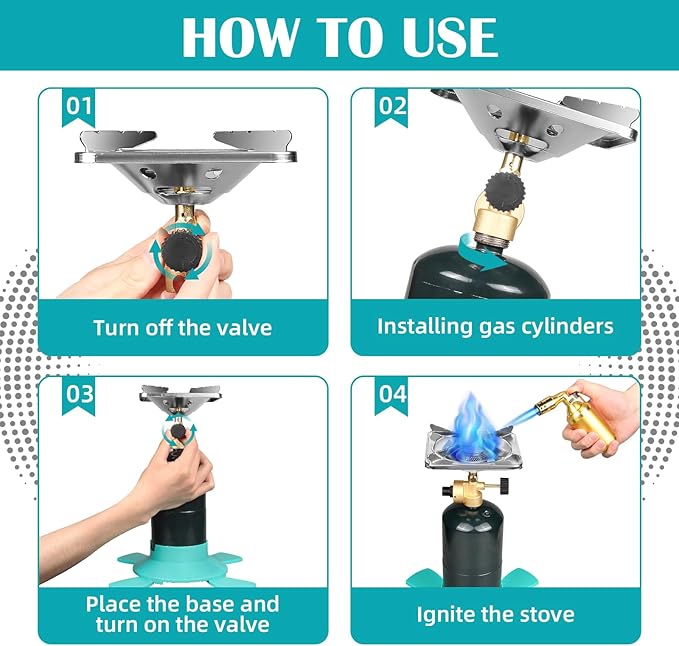 HOW TO USE

01

Turn off the valve

02

Installing gas cylinders

03

Place the base and turn on the valve

04

Ignite the stove