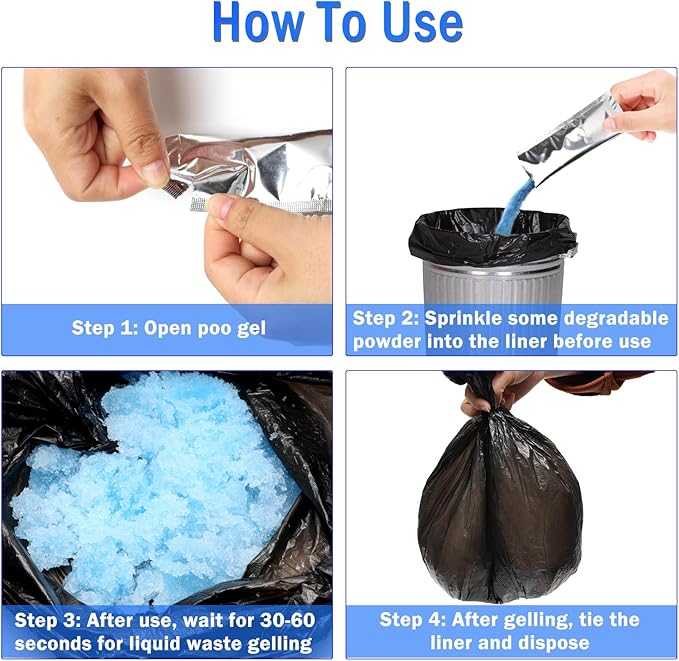 How To Use

Step 1: Open poo gel

Step 2: Sprinkle some degradable powder into the liner before use

Step 3: After use, wait for 30-60 seconds for liquid waste gelling

Step 4: After gelling, tie the liner and dispose