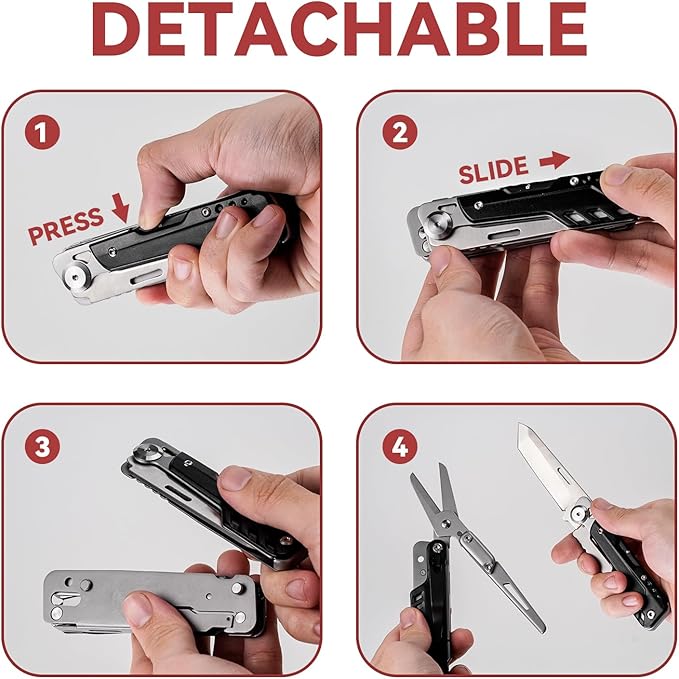 DETACHABLE

1

PRESS

2

SLIDE

3

4