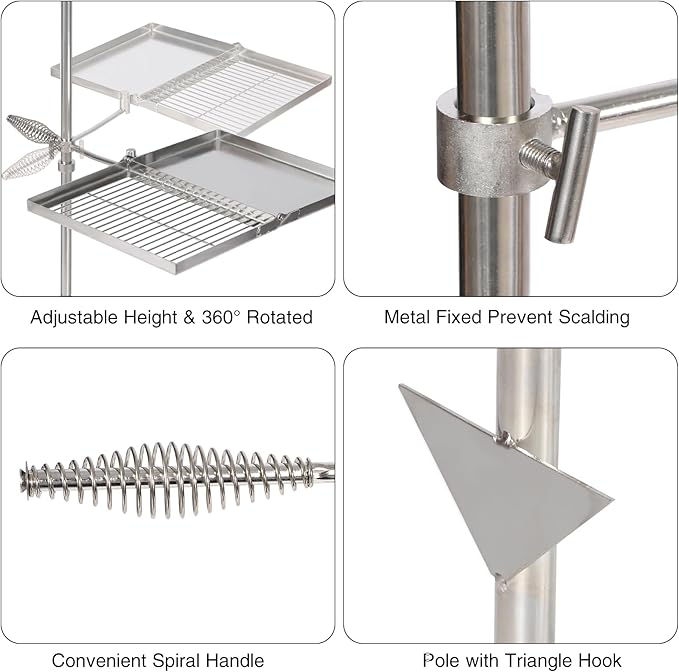 Adjustable Height & 360° Rotated

Metal Fixed Prevent Scalding

Convenient Spiral Handle

Pole with Triangle Hook