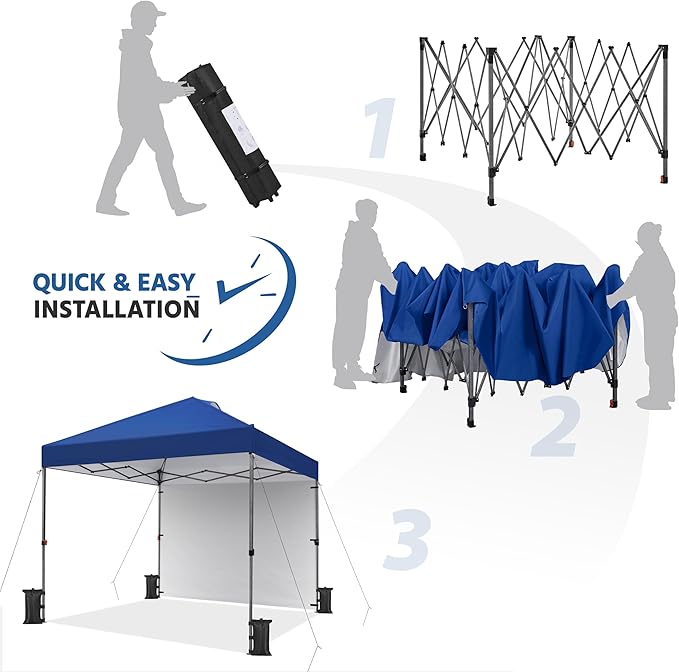 1

QUICK & EASY
INSTALLATION

2

3