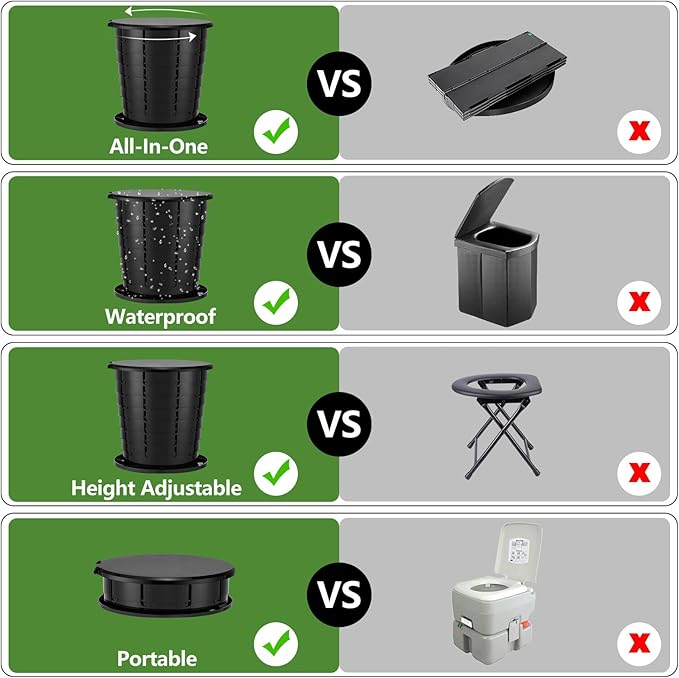 All-In-One

VS

Waterproof

VS

Height Adjustable

VS

Portable

VS