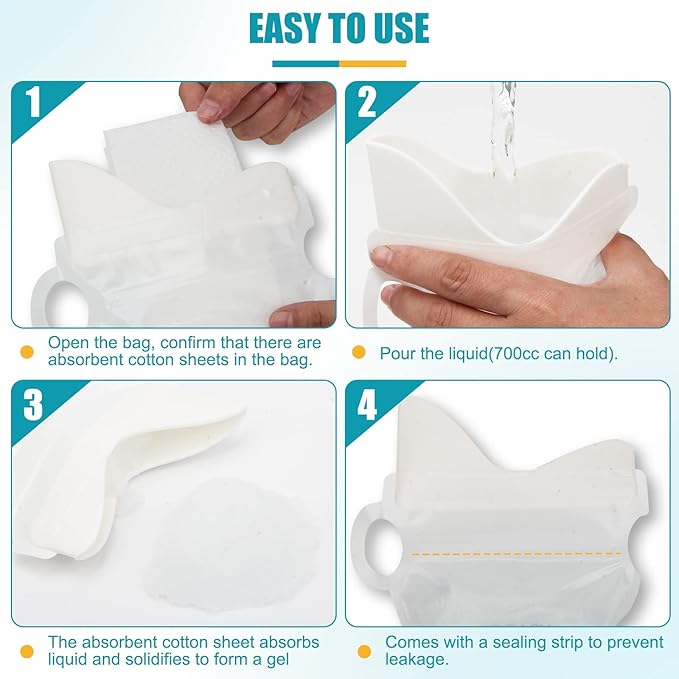 EASY TO USE

1

Open the bag, confirm that there are absorbent cotton sheets in the bag.

2

Pour the liquid(700cc can hold).

3

The absorbent cotton sheet absorbs liquid and solidifies to form a gel

4

Comes with a sealing strip to prevent leakage.