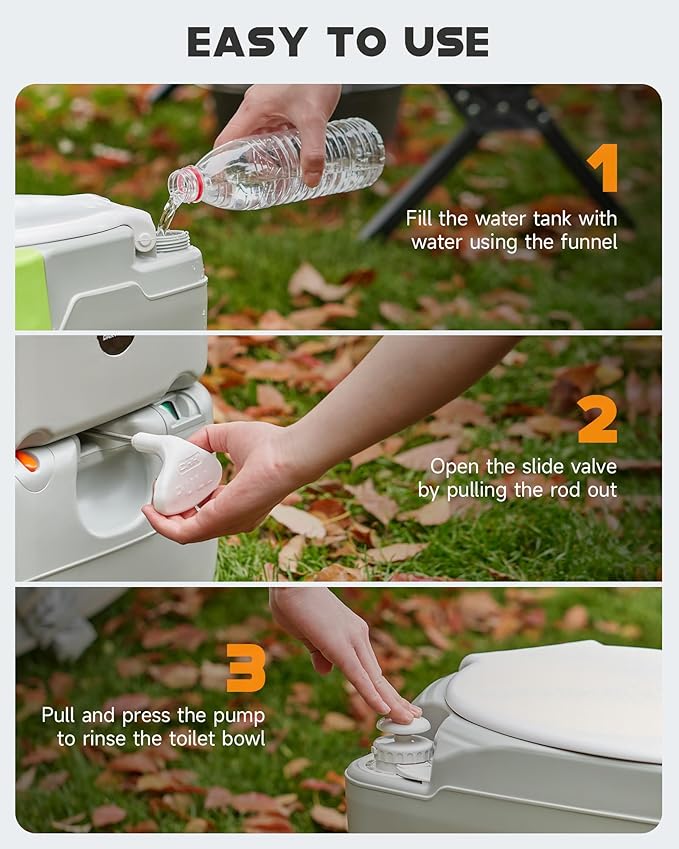 EASY TO USE

1
Fill the water tank with water using the funnel

2
Open the slide valve by pulling the rod out

3
Pull and press the pump to rinse the toilet bowl