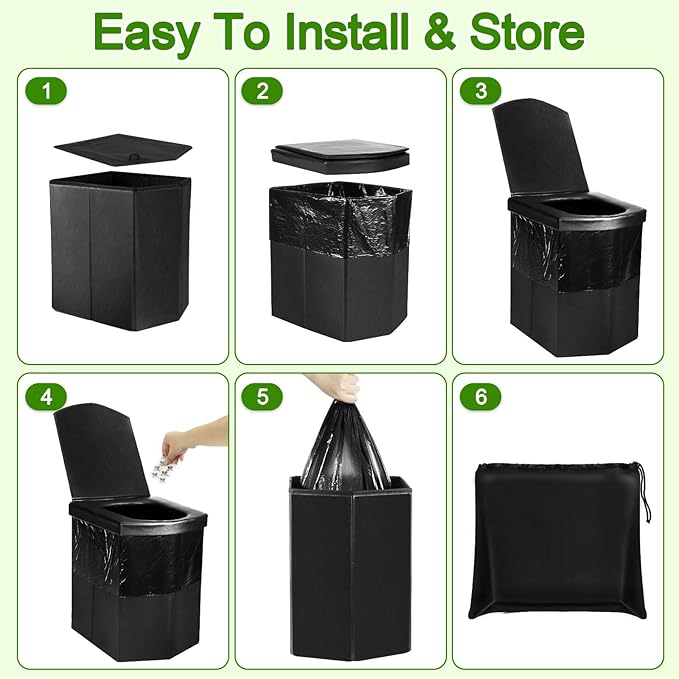 Easy To Install & Store

1

2

3

4

5

6