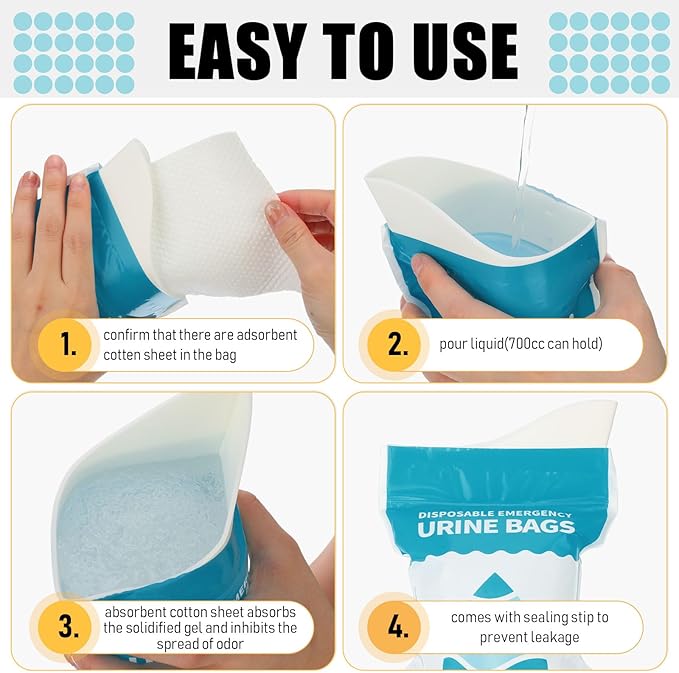 EASY TO USE

1. confirm that there are adsorbent cotten sheet in the bag

2. pour liquid(700cc can hold)

3. absorbent cotton sheet absorbs the solidified gel and inhibits the spread of odor

DISPOSABLE EMERGENCY
URINE BAGS

4. comes with sealing stip to prevent leakage