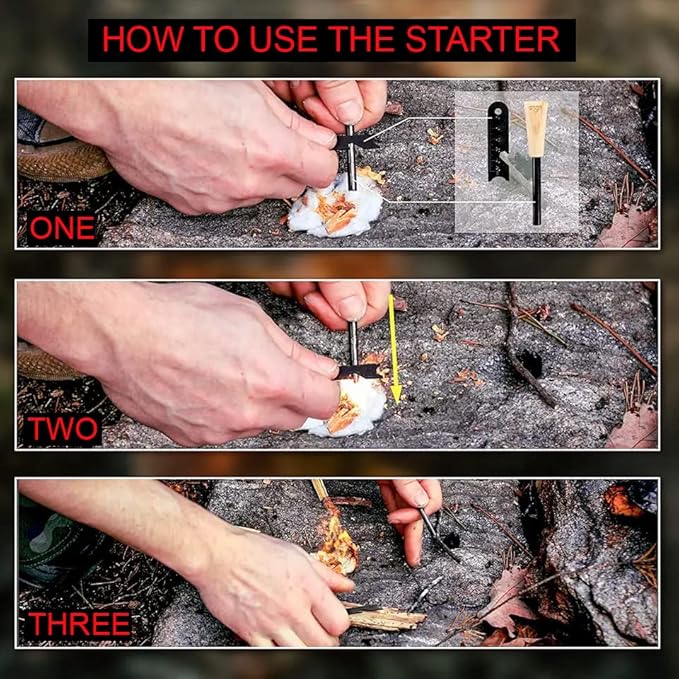 HOW TO USE THE STARTER

ONE

TWO

THREE