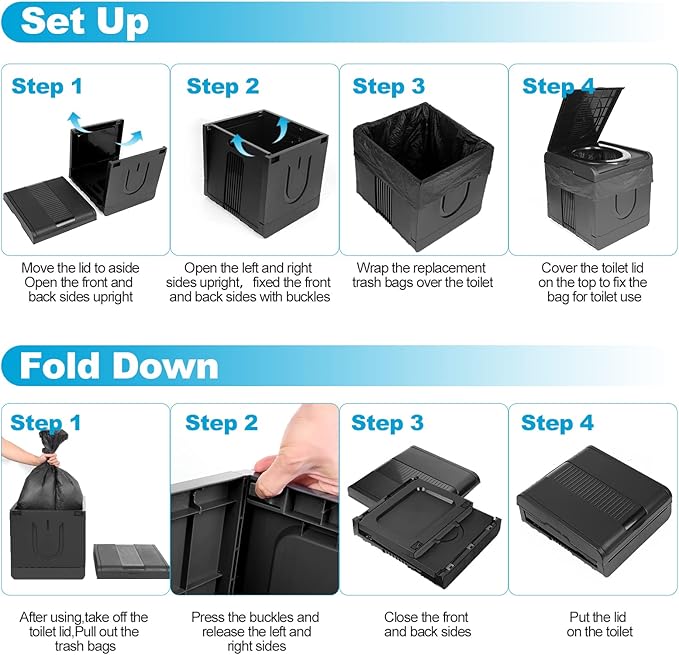 Set Up

Step 1

Move the lid to aside Open the front and back sides upright

Step 2

Open the left and right sides upright, fixed the front and back sides with buckles

Step 3

Wrap the replacement trash bags over the toilet

Step 4

Cover the toilet lid on the top to fix the bag for toilet use

Fold Down

Step 1

After using,take off the toilet lid,Pull out the trash bags

Step 2

Press the buckles and release the left and right sides

Step 3

Close the front and back sides

Step 4

Put the lid on the toilet