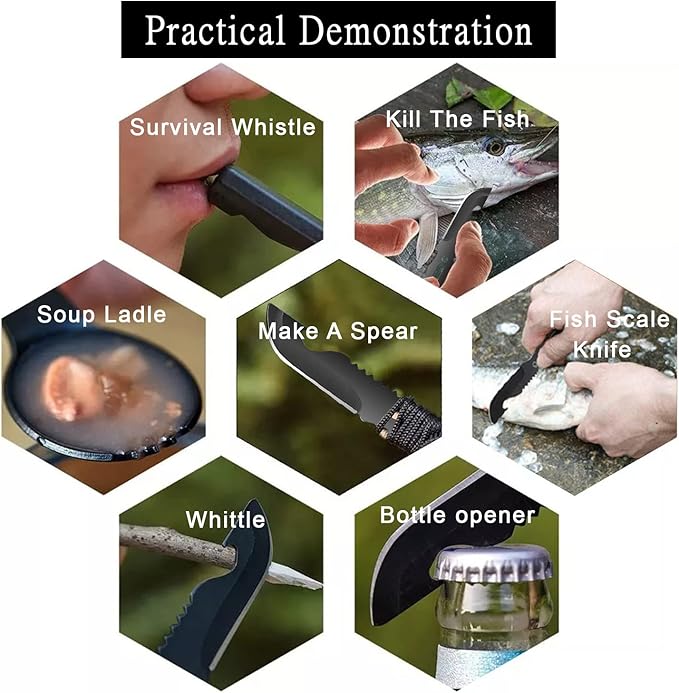 Practical Demonstration

Survival Whistle

Kill The Fish

Soup Ladle

Make A Spear

Fish Scale Knife

Whittle

Bottle opener