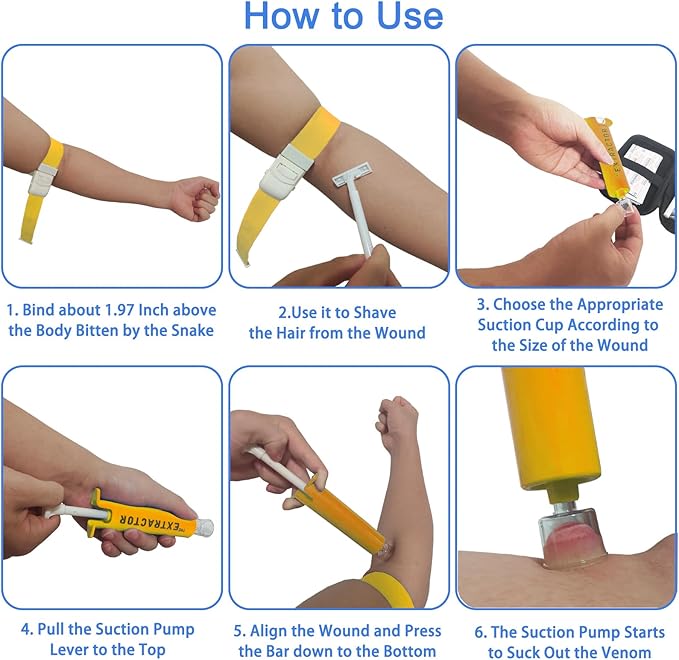 How to Use

EXTRACTOR

1. Bind about 1.97 Inch above the Body Bitten by the Snake

2.Use it to Shave the Hair from the Wound

3. Choose the Appropriate Suction Cup According to the Size of the Wound

THE EXTRACTOR

4. Pull the Suction Pump Lever to the Top

5. Align the Wound and Press the Bar down to the Bottom

6. The Suction Pump Starts to Suck Out the Venom