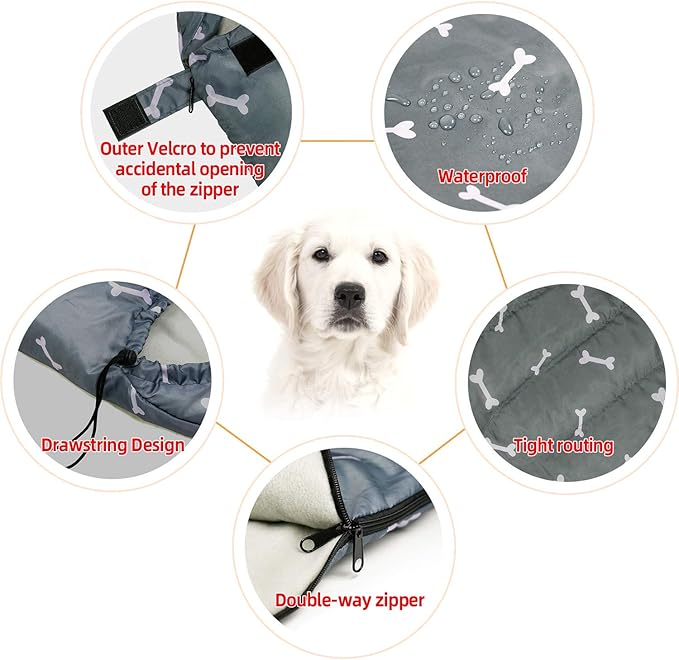 Outer Velcro to prevent accidental opening of the zipper

Waterproof

Drawstring Design

Tight routing

Double-way zipper