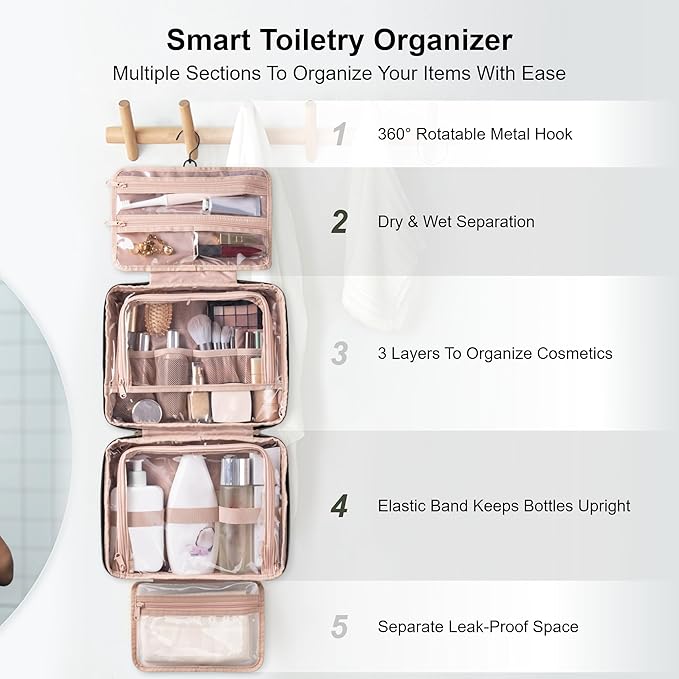 Smart Toiletry Organizer
Multiple Sections To Organize Your Items With Ease

1 360° Rotatable Metal Hook

2 Dry & Wet Separation

3 3 Layers To Organize Cosmetics

4 Elastic Band Keeps Bottles Upright

5 Separate Leak-Proof Space