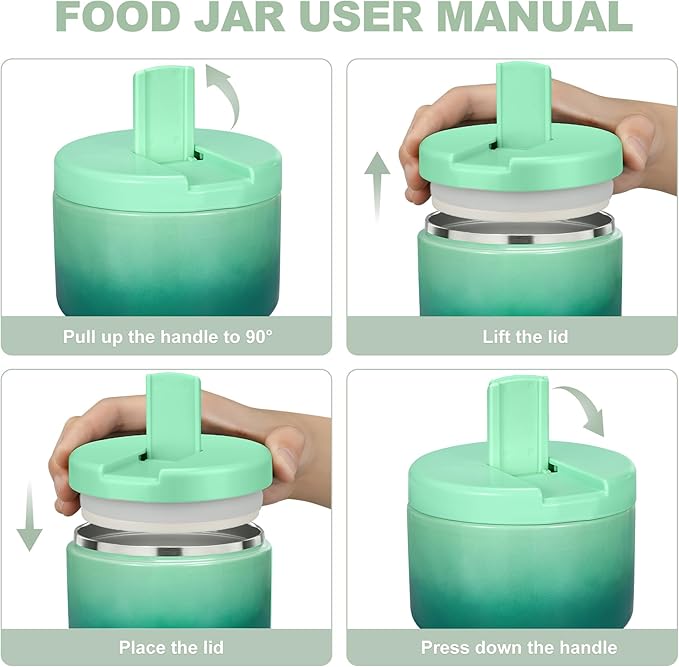 FOOD JAR USER MANUAL

Pull up the handle to 90°

Lift the lid

Place the lid

Press down the handle