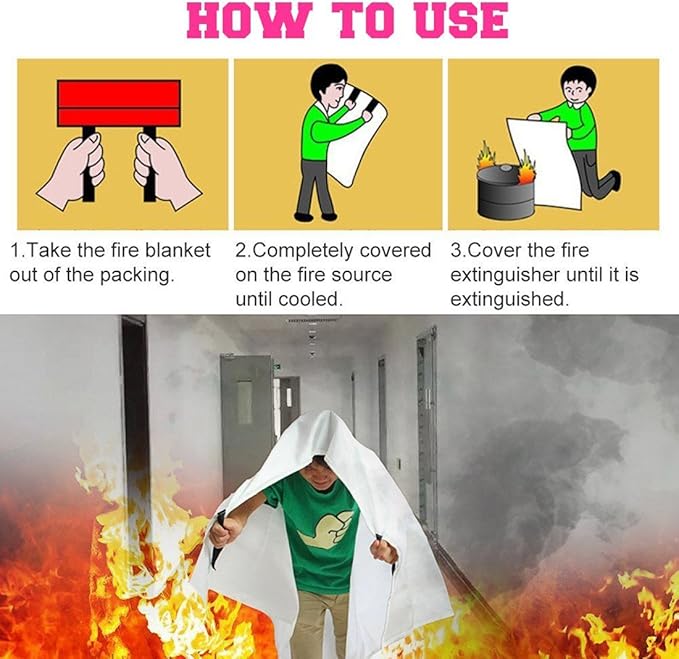 HOW TO USE

1.Take the fire blanket out of the packing.

2.Completely covered on the fire source until cooled.

3.Cover the fire extinguisher until it is extinguished.