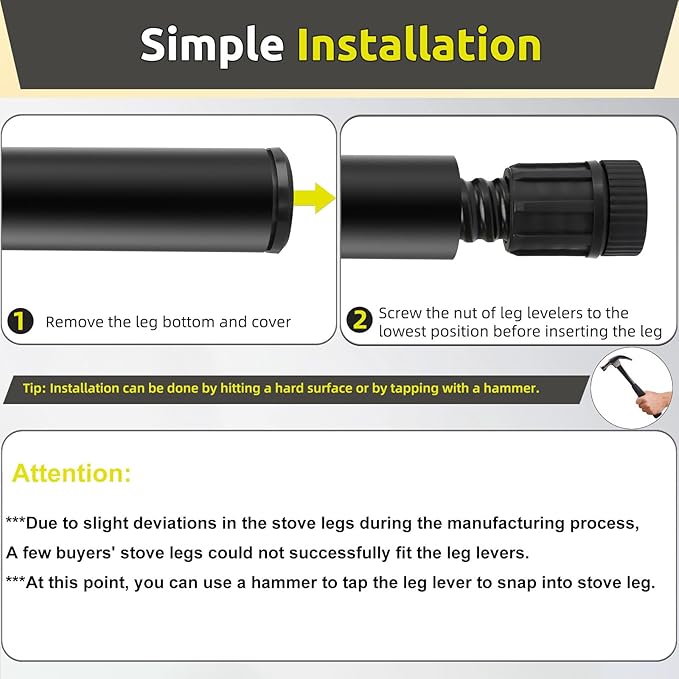 Simple Installation

1 Remove the leg bottom and cover

2 Screw the nut of leg levelers to the lowest position before inserting the leg

Tip: Installation can be done by hitting a hard surface or by tapping with a hammer.

Attention:

***Due to slight deviations in the stove legs during the manufacturing process, A few buyers' stove legs could not successfully fit the leg levers.

***At this point, you can use a hammer to tap the leg lever to snap into stove leg.