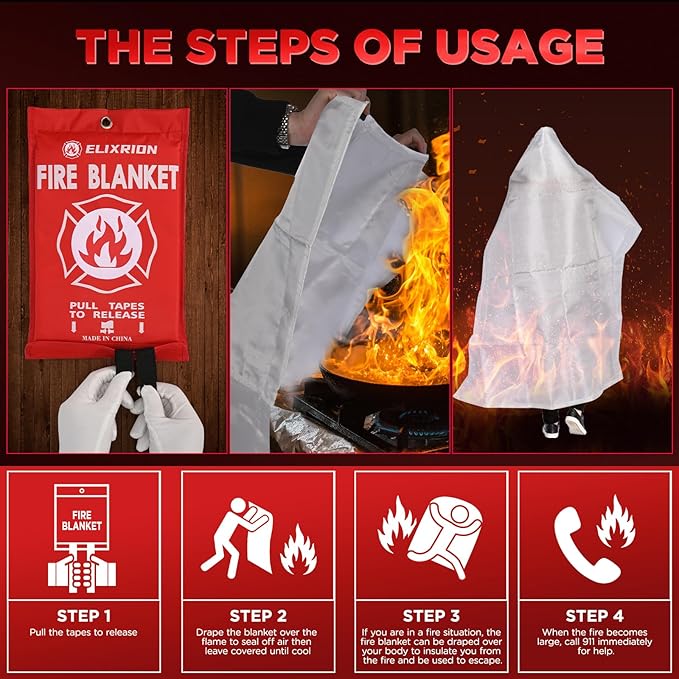 THE STEPS OF USAGE

ELIXRION
FIRE BLANKET
PULL TAPES TO RELEASE
MADE IN CHINA

FIRE BLANKET

STEP 1
Pull the tapes to release

STEP 2
Drape the blanket over the flame to seal off air then leave covered until cool

STEP 3
If you are in a fire situation, the fire blanket can be draped over your body to insulate you from the fire and be used to escape.

STEP 4
When the fire becomes large, call 911 immediately for help.