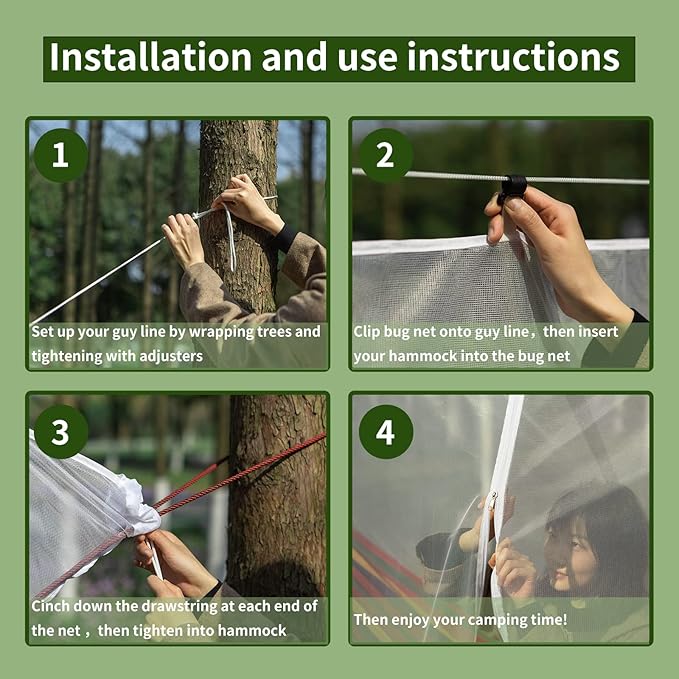 Installation and use instructions

1

Set up your guy line by wrapping trees and tightening with adjusters

2

Clip bug net onto guy line，then insert your hammock into the bug net

3

Cinch down the drawstring at each end of the net，then tighten into hammock

4

Then enjoy your camping time!