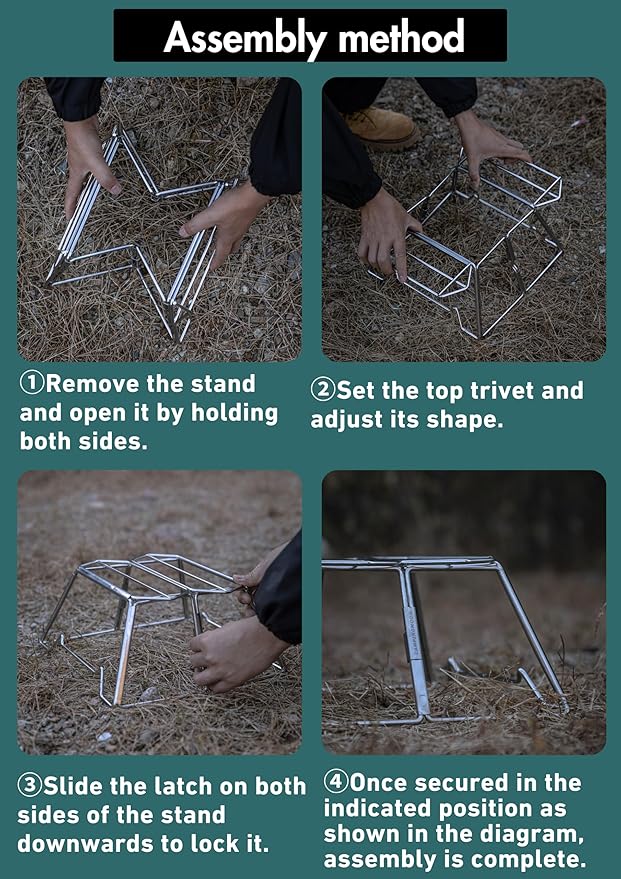 Assembly method

①Remove the stand and open it by holding both sides.

②Set the top trivet and adjust its shape.

③Slide the latch on both sides of the stand downwards to lock it.

④Once secured in the indicated position as shown in the diagram, assembly is complete.