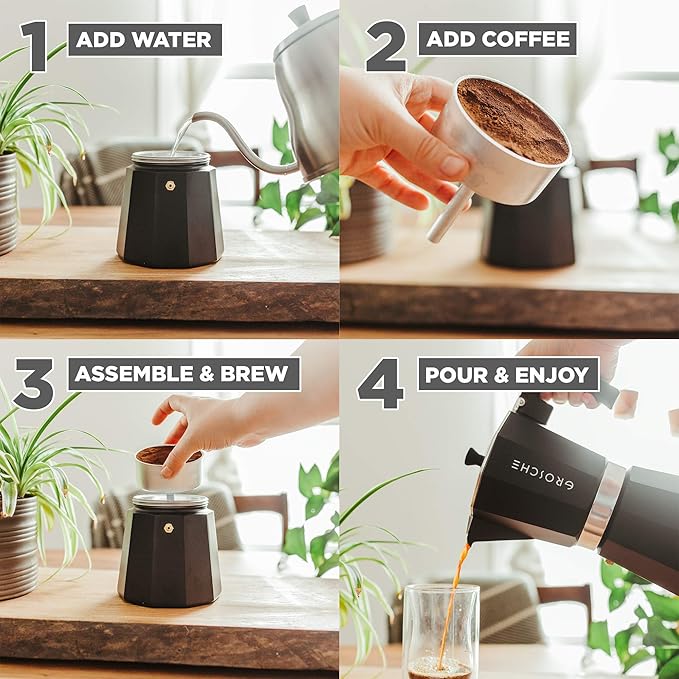 1 ADD WATER

2 ADD COFFEE

3 ASSEMBLE & BREW

4 POUR & ENJOY

GROSCHE