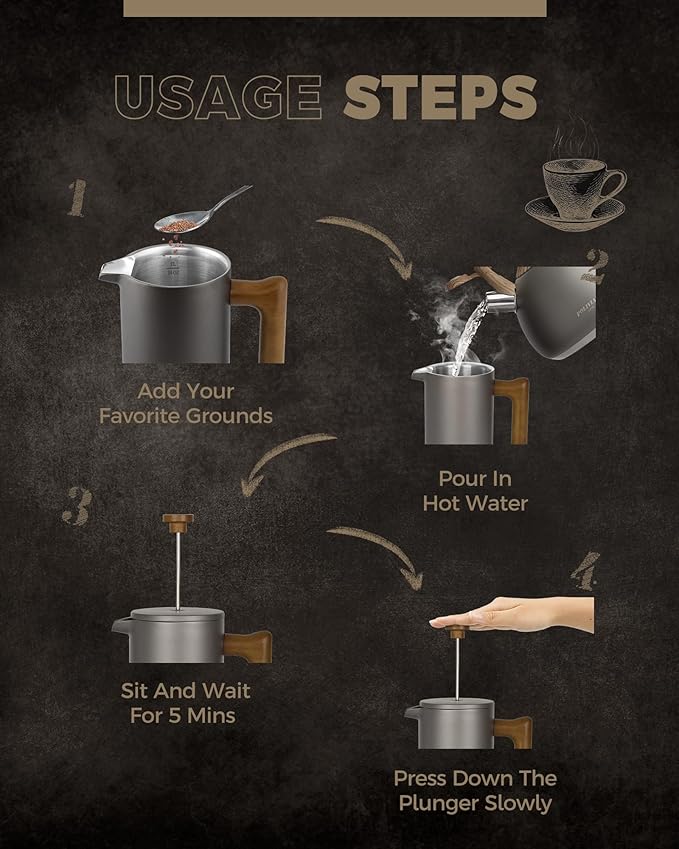 USAGE STEPS

1

Add Your Favorite Grounds

2

Pour In Hot Water

3

Sit And Wait For 5 Mins

4

Press Down The Plunger Slowly