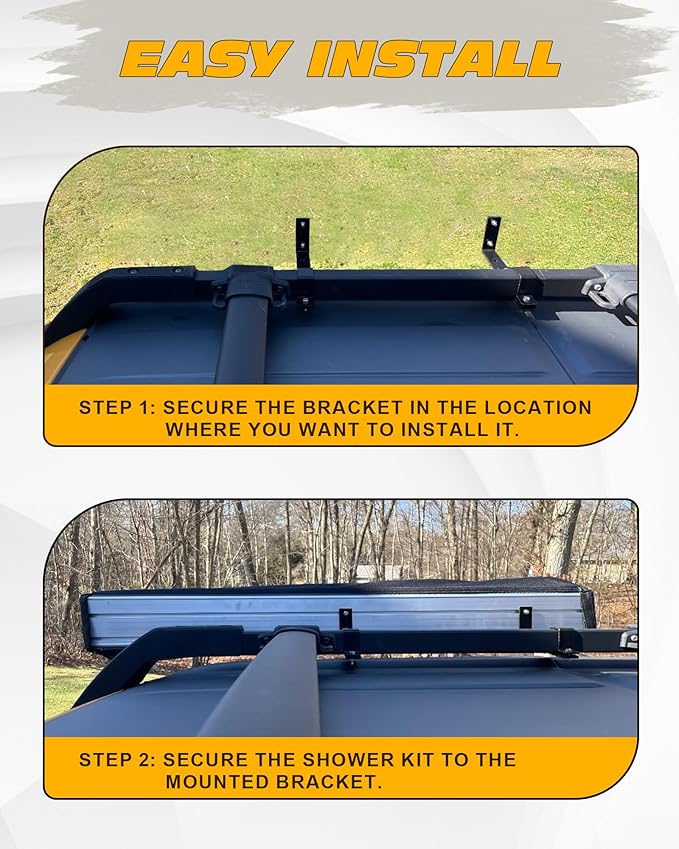 EASY INSTALL

STEP 1: SECURE THE BRACKET IN THE LOCATION WHERE YOU WANT TO INSTALL IT.

STEP 2: SECURE THE SHOWER KIT TO THE MOUNTED BRACKET.