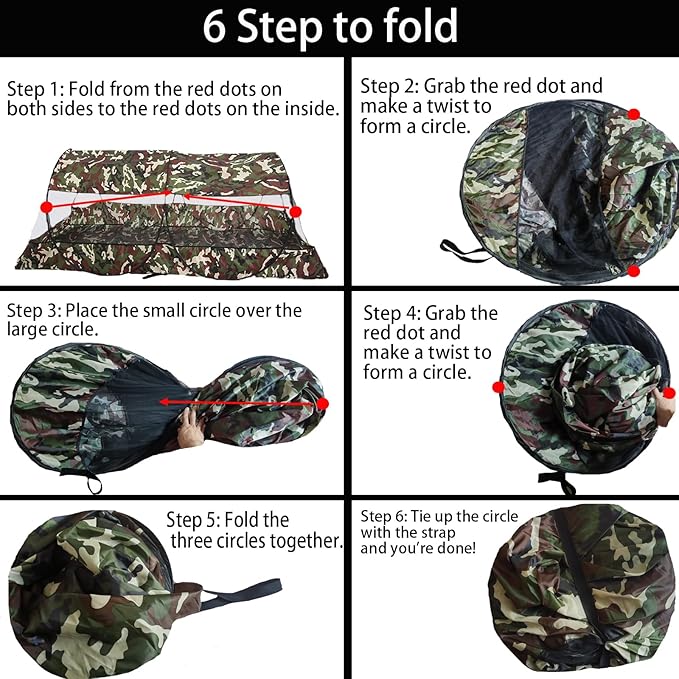 6 Step to fold

Step 1: Fold from the red dots on both sides to the red dots on the inside.

Step 2: Grab the red dot and make a twist to form a circle.

Step 3: Place the small circle over the large circle.

Step 4: Grab the red dot and make a twist to form a circle.

Step 5: Fold the three circles together.

Step 6: Tie up the circle with the strap and you're done!