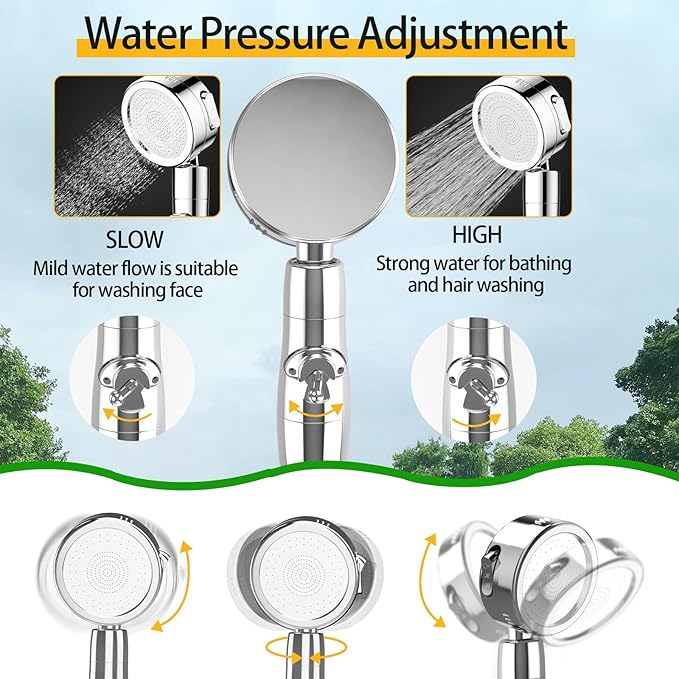 Water Pressure Adjustment

SLOW
Mild water flow is suitable for washing face

HIGH
Strong water for bathing and hair washing