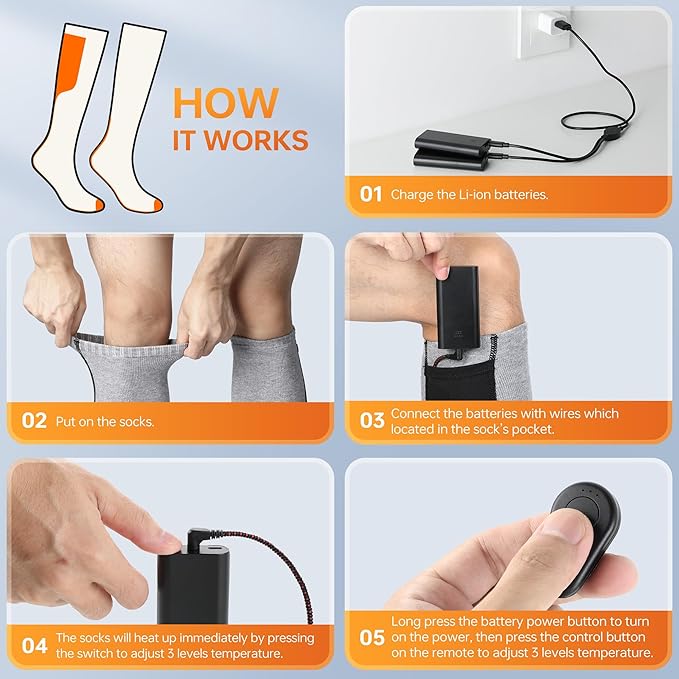 HOW IT WORKS

01 Charge the Li-ion batteries.

02 Put on the socks.

03 Connect the batteries with wires which located in the sock's pocket.

04 The socks will heat up immediately by pressing the switch to adjust 3 levels temperature.

05 Long press the battery power button to turn on the power, then press the control button on the remote to adjust 3 levels temperature.