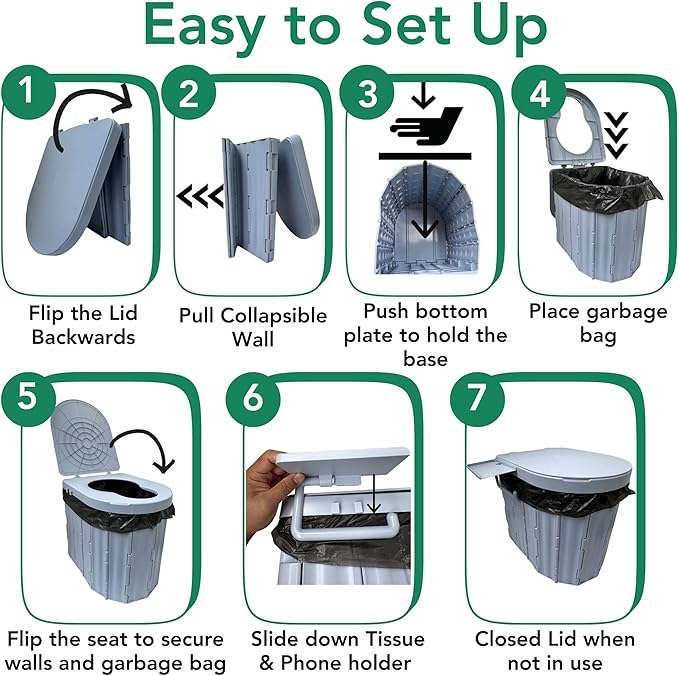 Easy to Set Up

1
Flip the Lid Backwards

2
Pull Collapsible Wall

3
Push bottom plate to hold the base

4
Place garbage bag

5
Flip the seat to secure walls and garbage bag

6
Slide down Tissue & Phone holder

7
Closed Lid when not in use