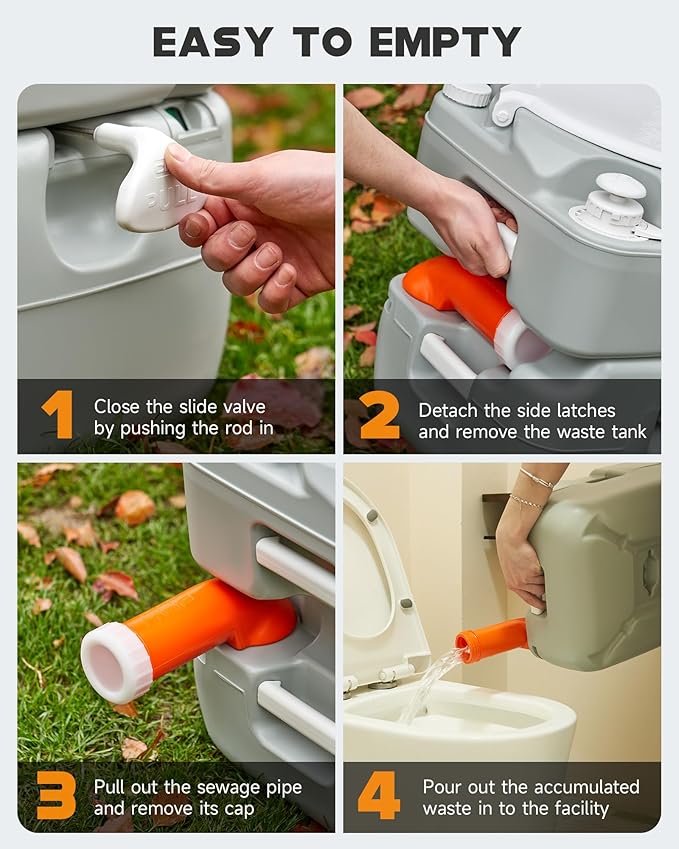 EASY TO EMPTY

PULL

1 Close the slide valve by pushing the rod in

2 Detach the side latches and remove the waste tank

3 Pull out the sewage pipe and remove its cap

4 Pour out the accumulated waste in to the facility