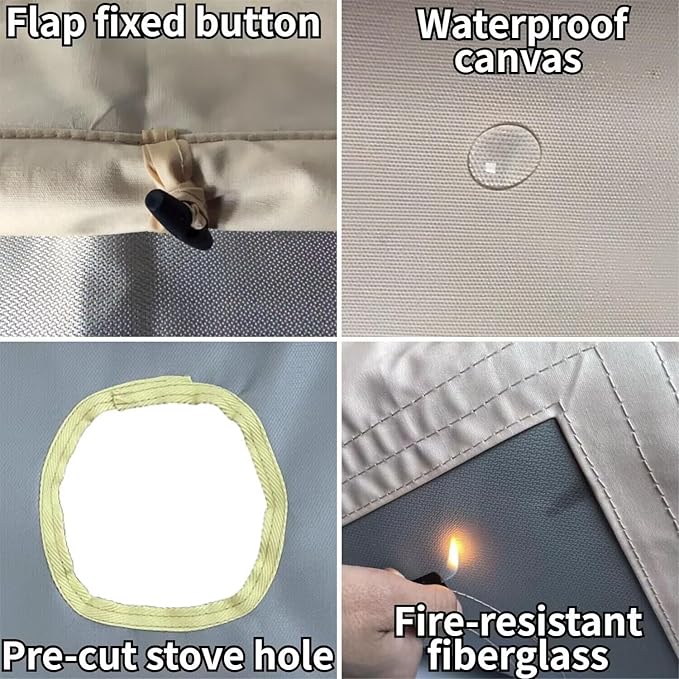 Flap fixed button

Waterproof canvas

Pre-cut stove hole

Fire-resistant fiberglass