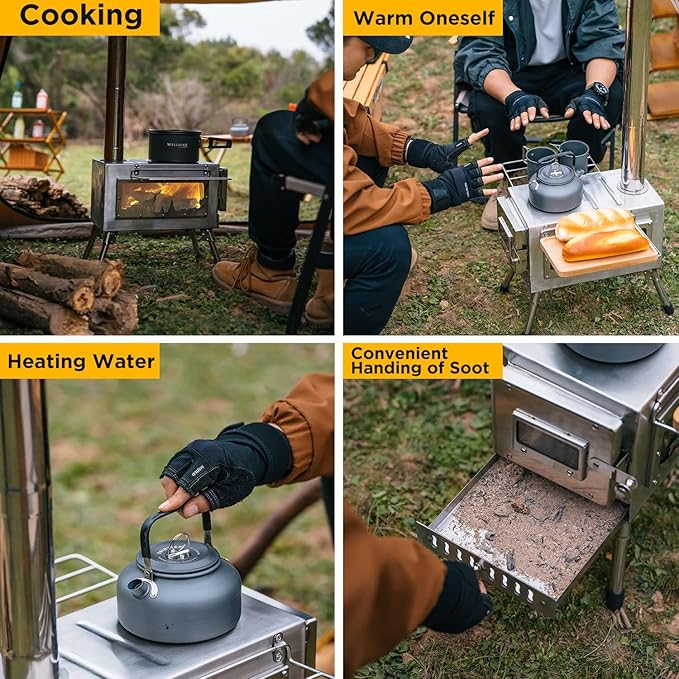 Cooking

Warm Oneself

Heating Water

Convenient Handing of Soot