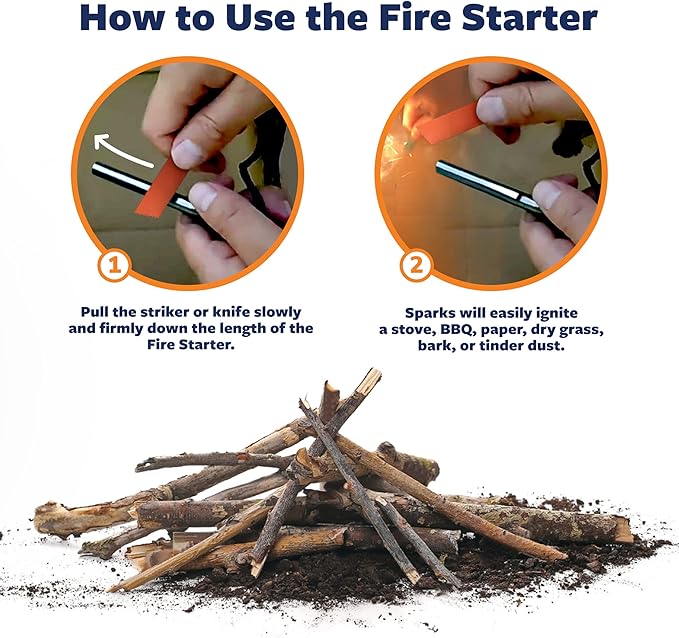 How to Use the Fire Starter

1

Pull the striker or knife slowly and firmly down the length of the Fire Starter.

2

Sparks will easily ignite a stove, BBQ, paper, dry grass, bark, or tinder dust.