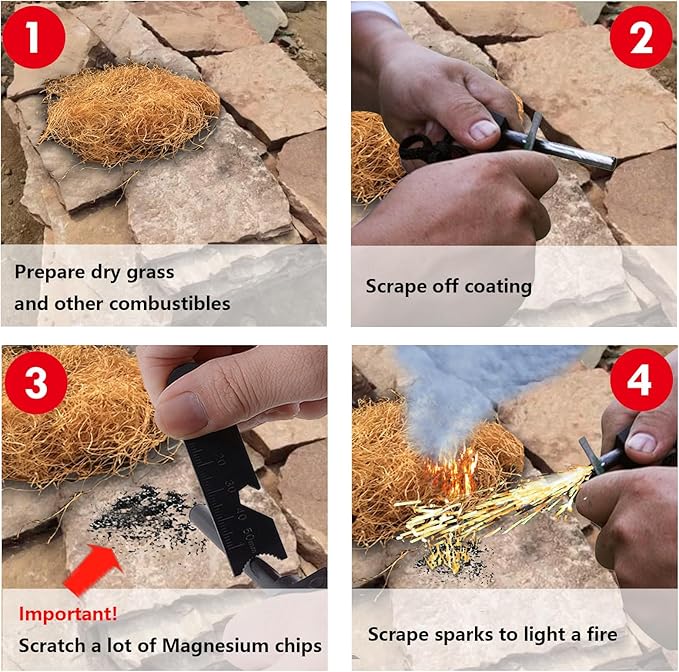 1

Prepare dry grass and other combustibles

2

Scrape off coating

3

20 30 40 50mm

Important!
Scratch a lot of Magnesium chips

4

Scrape sparks to light a fire