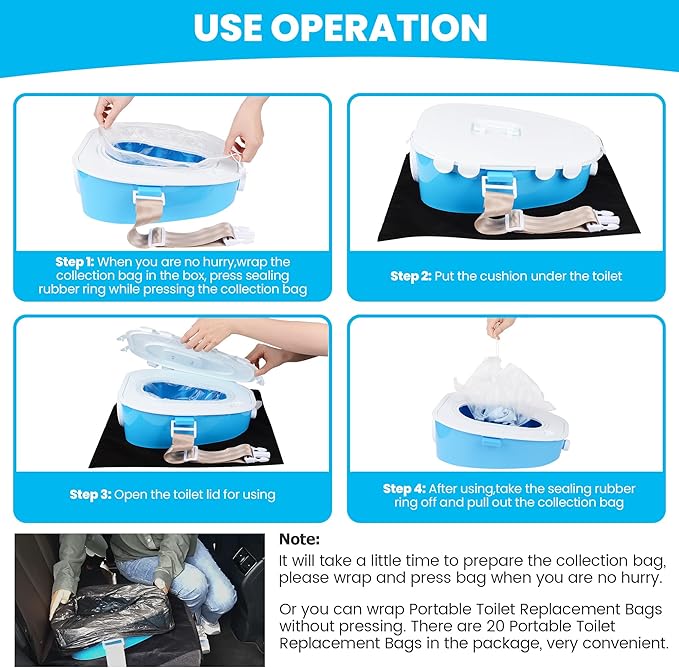 USE OPERATION

Step 1: When you are no hurry,wrap the collection bag in the box, press sealing rubber ring while pressing the collection bag

Step 2: Put the cushion under the toilet

Step 3: Open the toilet lid for using

Step 4: After using,take the sealing rubber ring off and pull out the collection bag

Note:

It will take a little time to prepare the collection bag, please wrap and press bag when you are no hurry.

Or you can wrap Portable Toilet Replacement Bags without pressing. There are 20 Portable Toilet Replacement Bags in the package, very convenient.