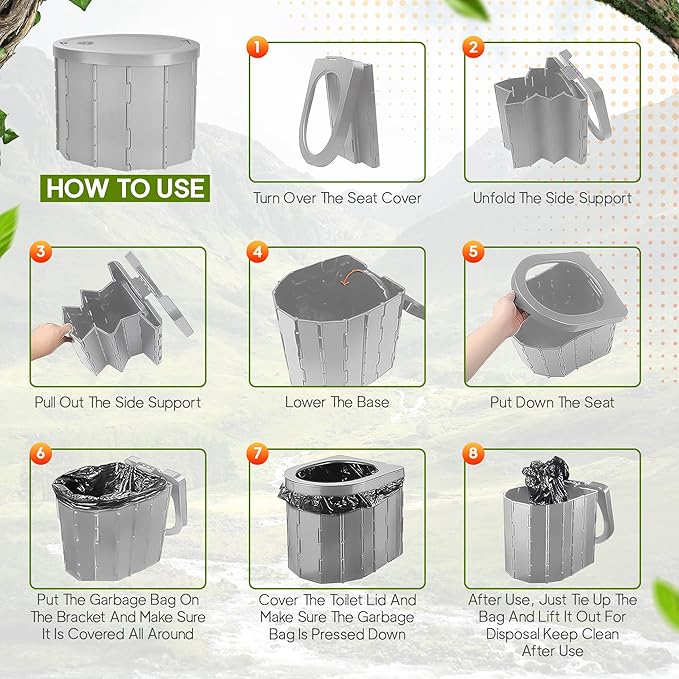 HOW TO USE

1
Turn Over The Seat Cover

2
Unfold The Side Support

3
Pull Out The Side Support

4
Lower The Base

5
Put Down The Seat

6
Put The Garbage Bag On The Bracket And Make Sure It Is Covered All Around

7
Cover The Toilet Lid And Make Sure The Garbage Bag Is Pressed Down

8
After Use, Just Tie Up The Bag And Lift It Out For Disposal Keep Clean After Use