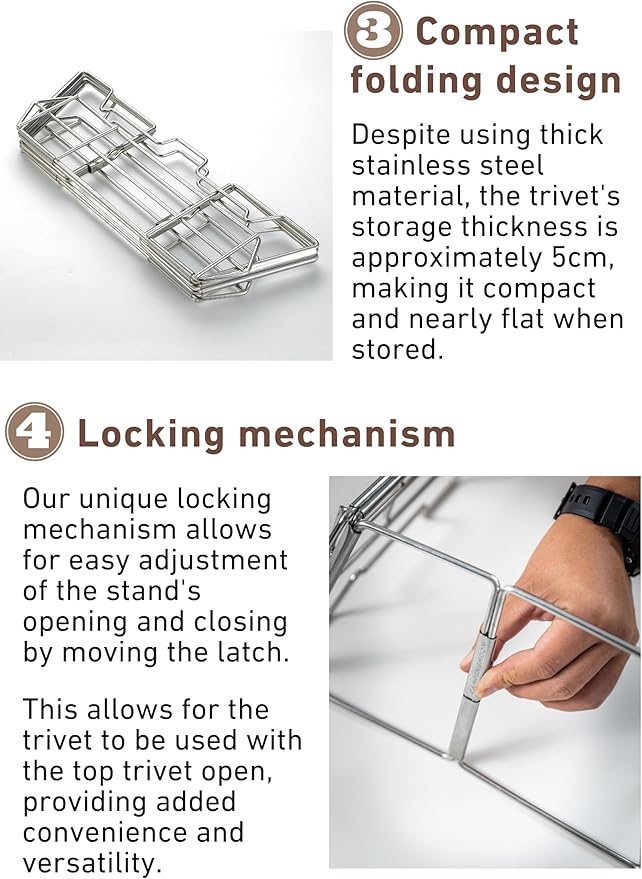 3 Compact folding design

Despite using thick stainless steel material, the trivet's storage thickness is approximately 5cm, making it compact and nearly flat when stored.

4 Locking mechanism

Our unique locking mechanism allows for easy adjustment of the stand's opening and closing by moving the latch.

This allows for the trivet to be used with the top trivet open, providing added convenience and versatility.