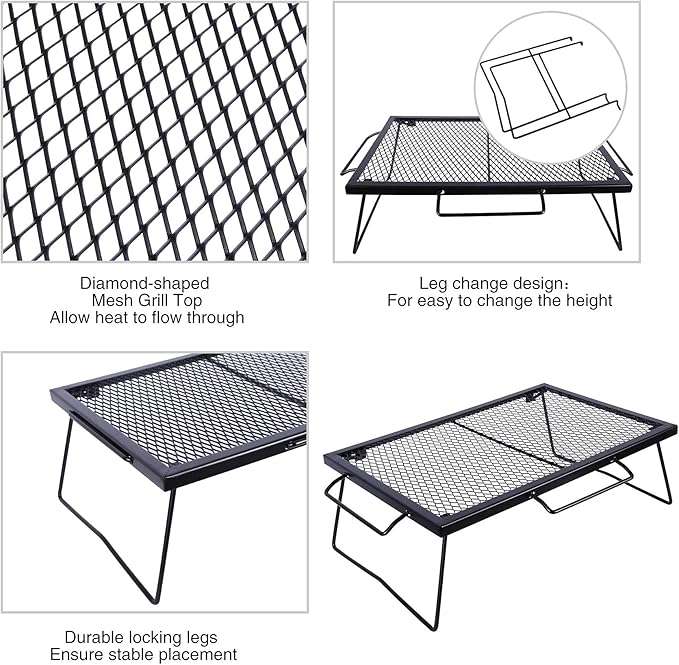 Diamond-shaped
Mesh Grill Top
Allow heat to flow through

Leg change design：
For easy to change the height

Durable locking legs
Ensure stable placement