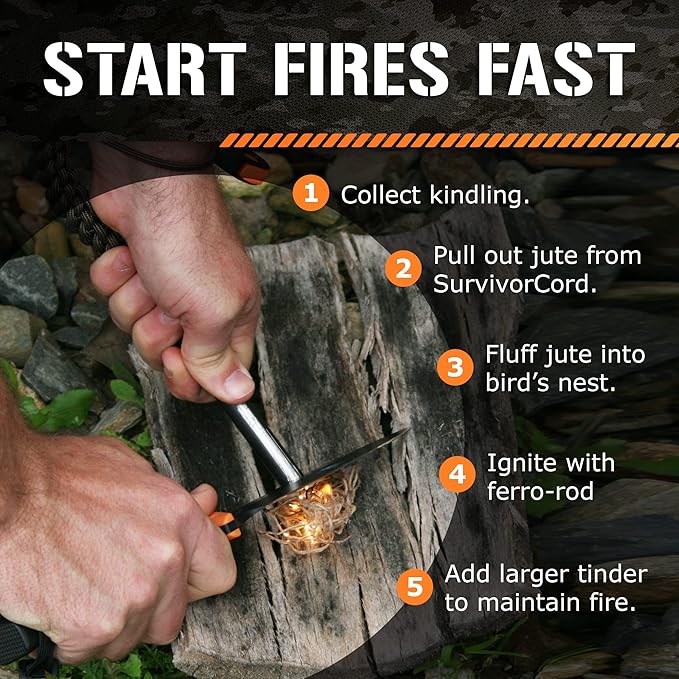 START FIRES FAST

1 Collect kindling.

2 Pull out jute from SurvivorCord.

3 Fluff jute into bird's nest.

4 Ignite with ferro-rod

5 Add larger tinder to maintain fire.