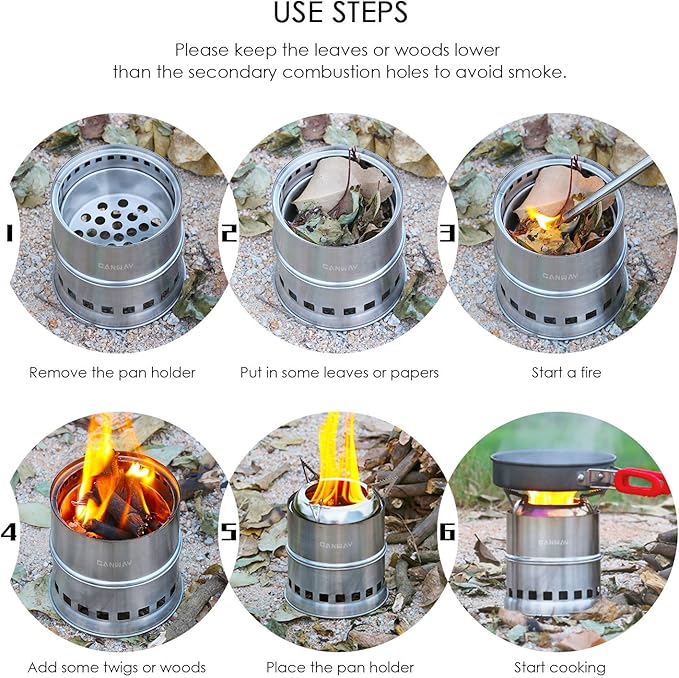 USE STEPS

Please keep the leaves or woods lower than the secondary combustion holes to avoid smoke.

1
CANWAY
Remove the pan holder

2
CANWAY
Put in some leaves or papers

3
CANWAY
Start a fire

4
CANWAY
Add some twigs or woods

5
CANWAY
Place the pan holder

6
CANWAY
Start cooking