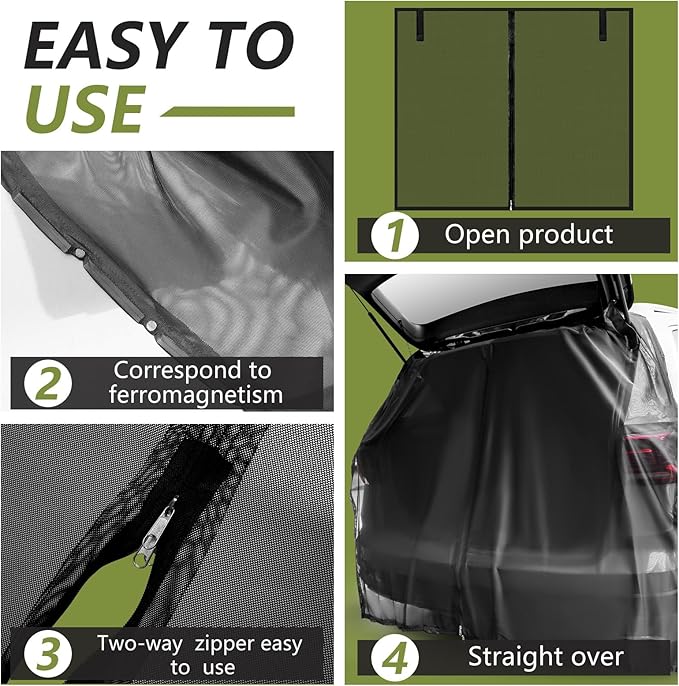 EASY TO USE

1 Open product

2 Correspond to ferromagnetism

3 Two-way zipper easy to use

4 Straight over